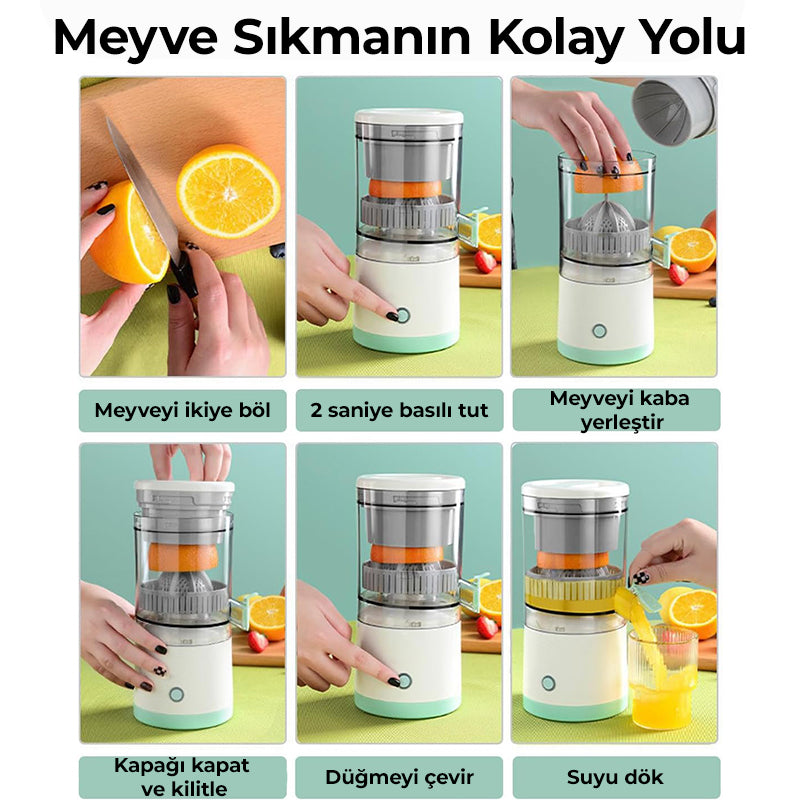 Meyve Sıkmanın Kolay Yolu

Meyveyi ikiye böl

2 saniye basılı tut

Meyveyi kaba yerleştir

Kapağı kapat ve kilitle

Düğmeyi çevir

Suyu dök